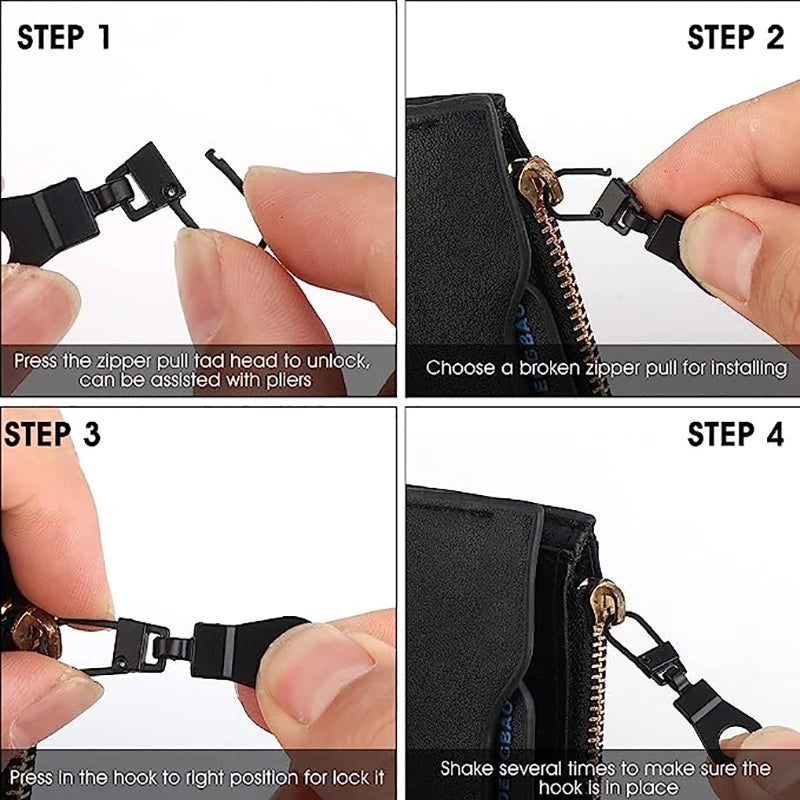 STEP 1

Press the zipper pull tad head to unlock, can be assisted with pliers

STEP 2

Choose a broken zipper pull for installing

STEP 3

Press in the hook to right position for lock it

STEP 4

Shake several times to make sure the hook is in place