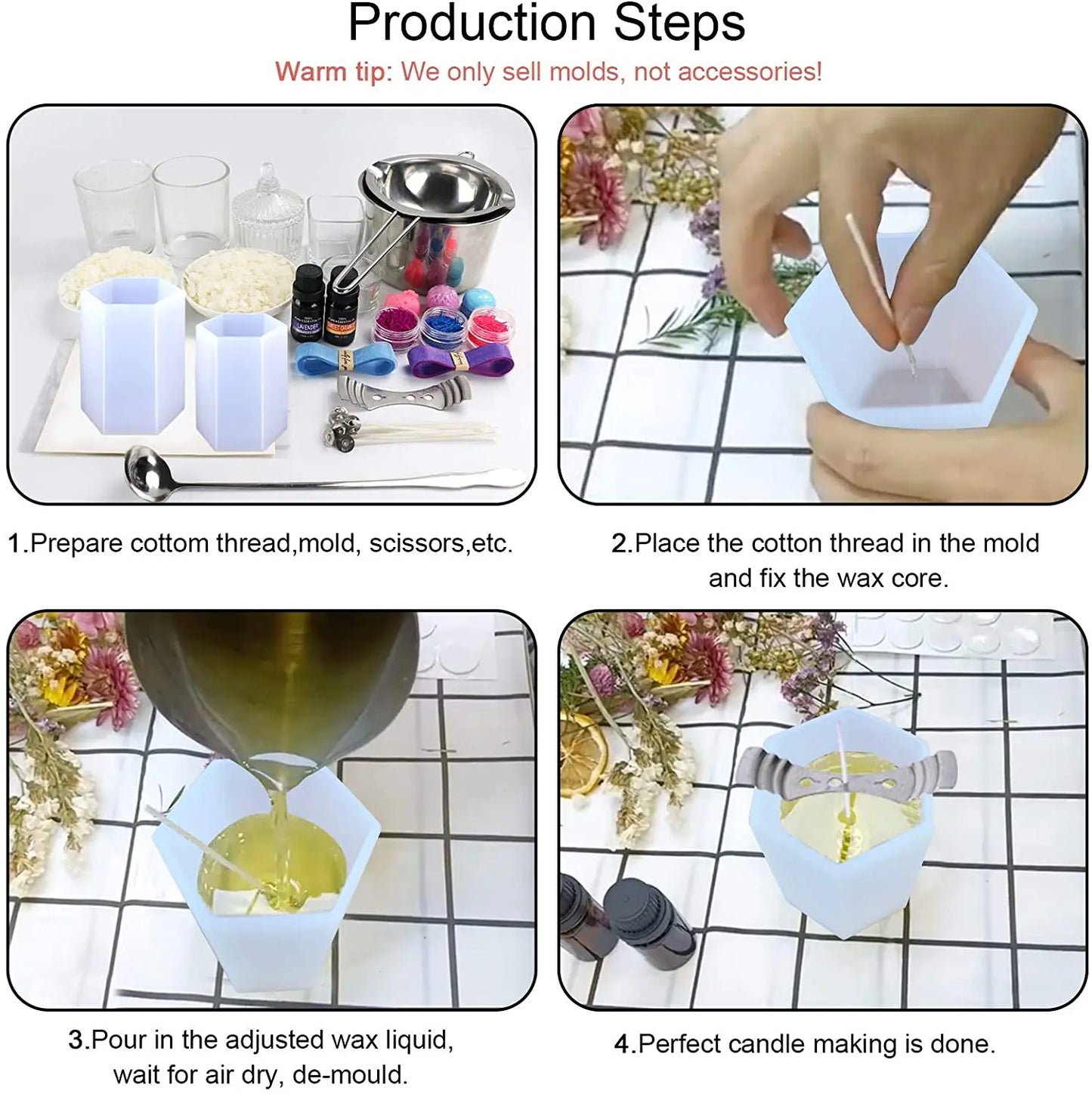 Production Steps

Warm tip: We only sell molds, not accessories!

LAVENDER

SWEET ORANGE

1.Prepare cottom thread,mold, scissors,etc.

2.Place the cotton thread in the mold and fix the wax core.

3.Pour in the adjusted wax liquid, wait for air dry, de-mould.

4.Perfect candle making is done.